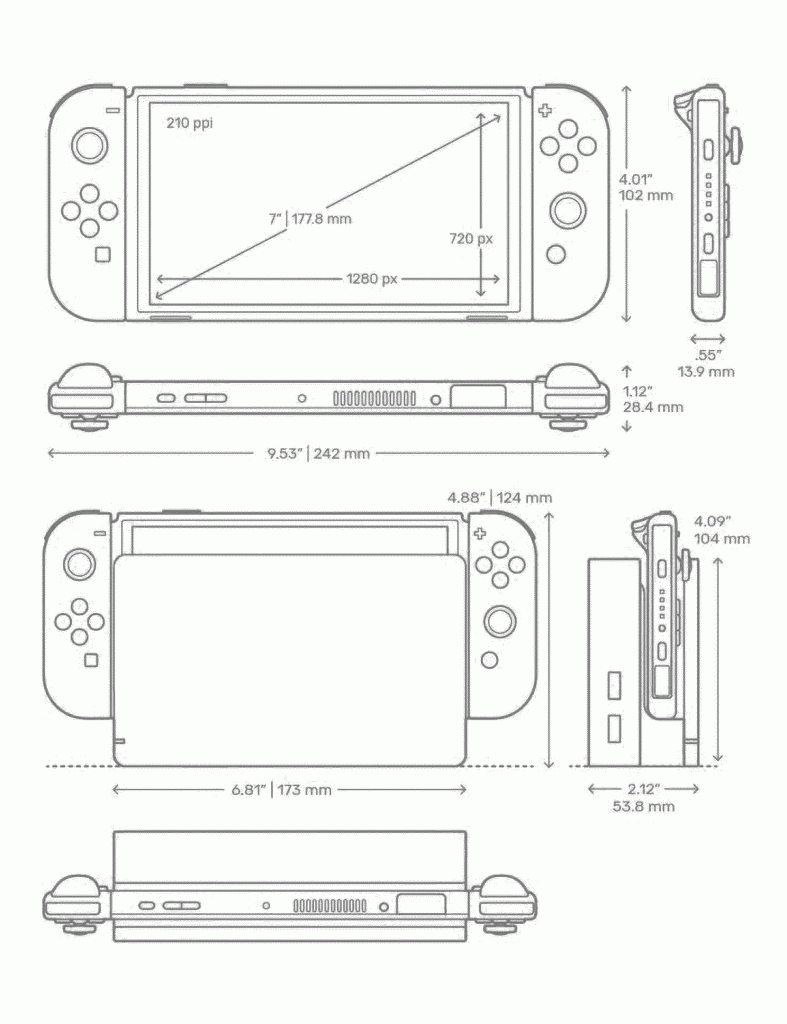 210 ppi

7" | 177.8 mm

720 px

1280 px

4.01"
102 mm

.55"
13.9 mm

1.12"
28.4 mm

9.53" | 242 mm

4.88" | 124 mm

4.09"
104 mm

6.81" | 173 mm

2.12"
53.8 mm