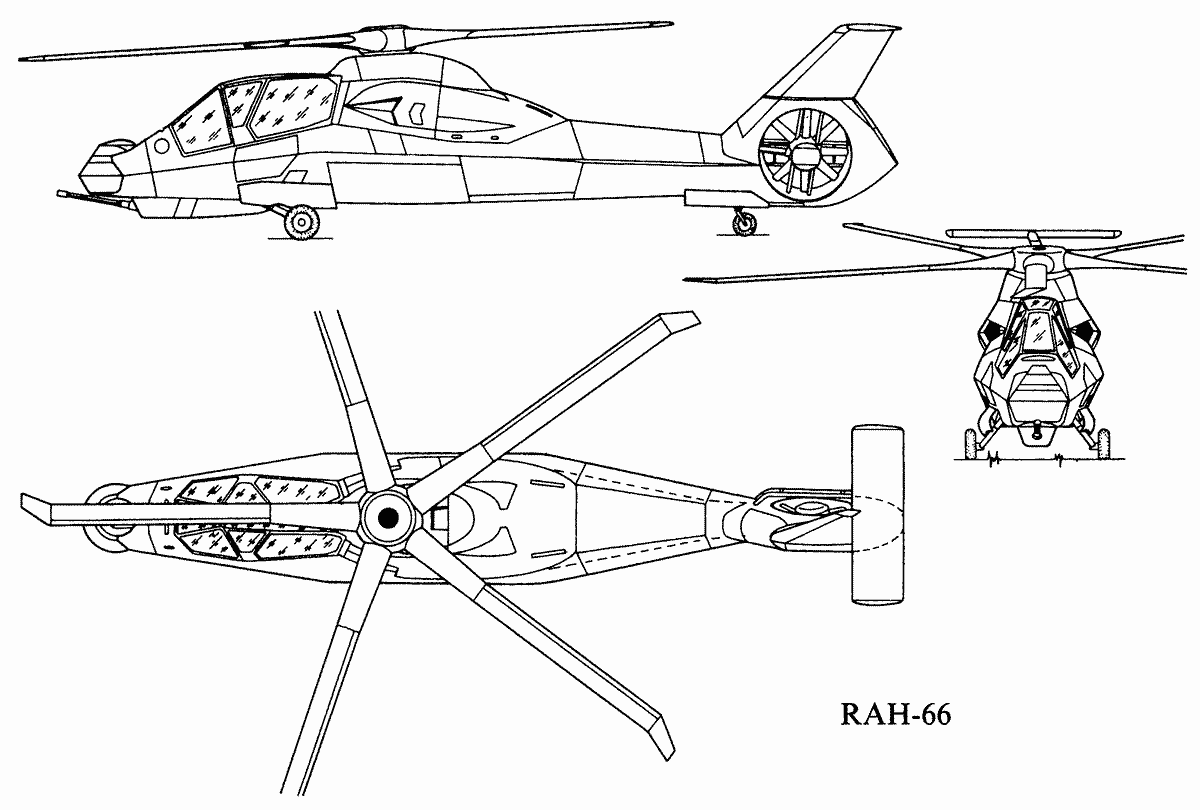 RAH-66