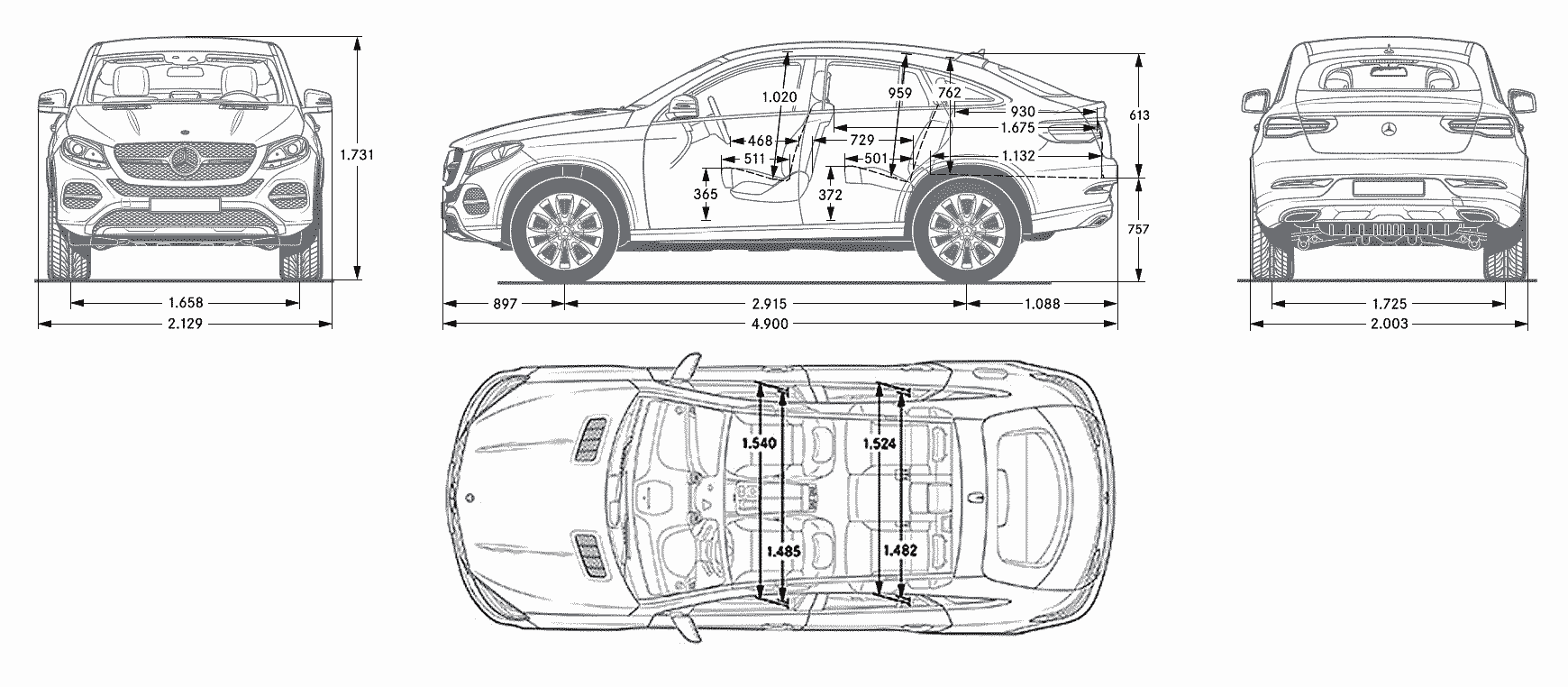 1.731

1.658
2.129

1.020
959
762
930
1.675
468
729
511
501
1.132
365
372
613
757

897
2.915
1.088
4.900

1.725
2.003

1.540
1.524
1.485
1.482