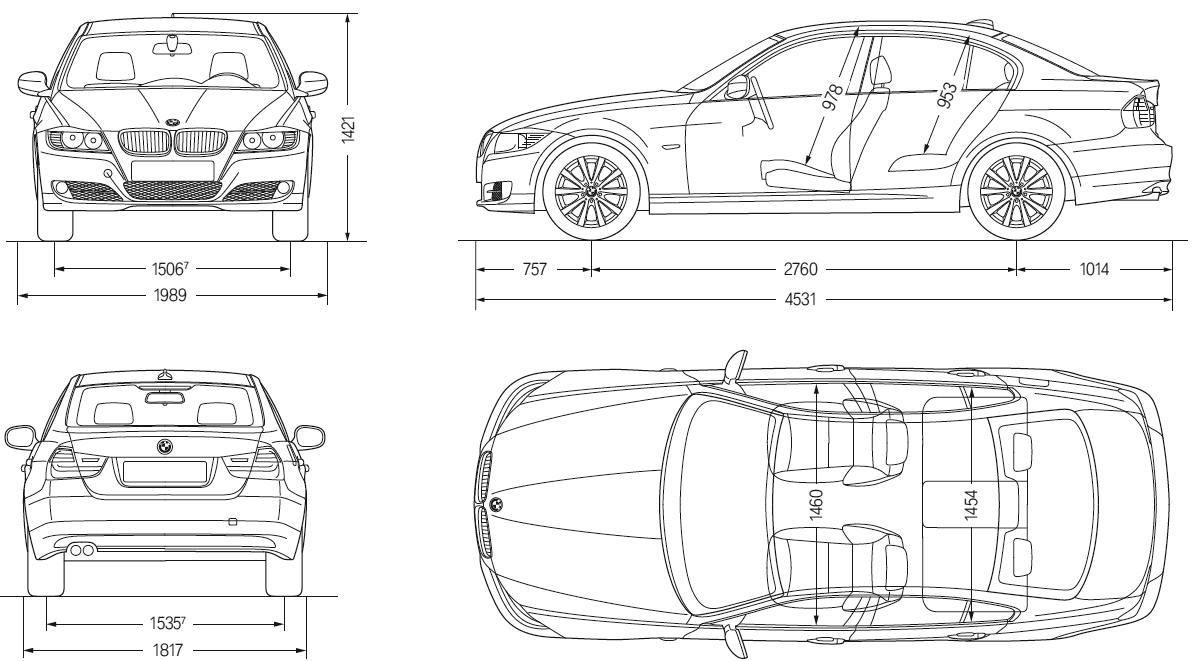 1421

$1506^7$

1989

978

953

757

2760

1014

4531

$1535^7$

1817

1460

1454